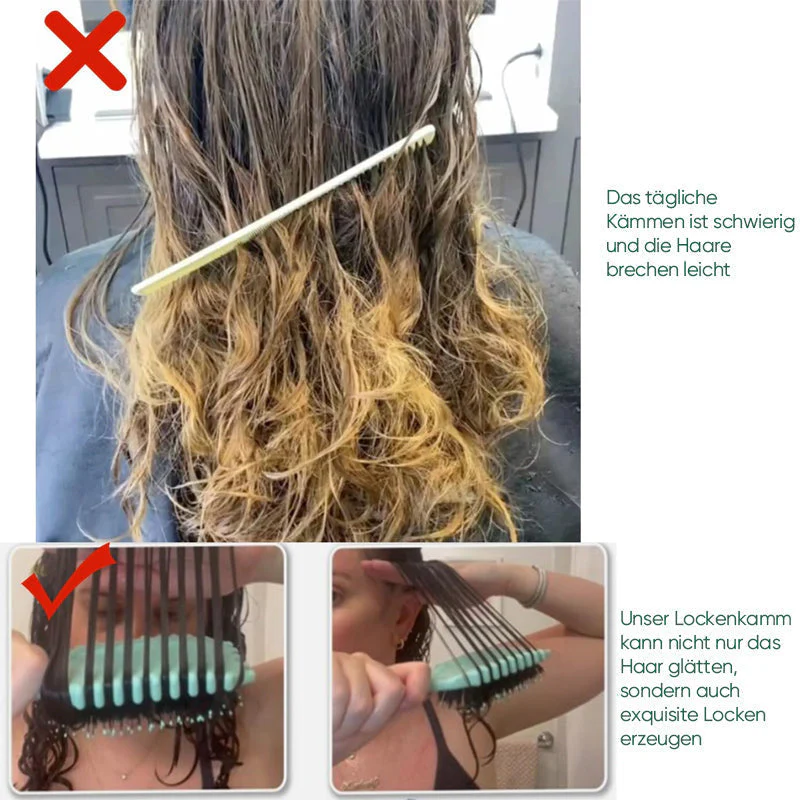 Das tägliche Kämmen ist schwierig und die Haare brechen leicht

Unser Lockenkamm kann nicht nur das Haar glätten, sondern auch exquisite Locken erzeugen